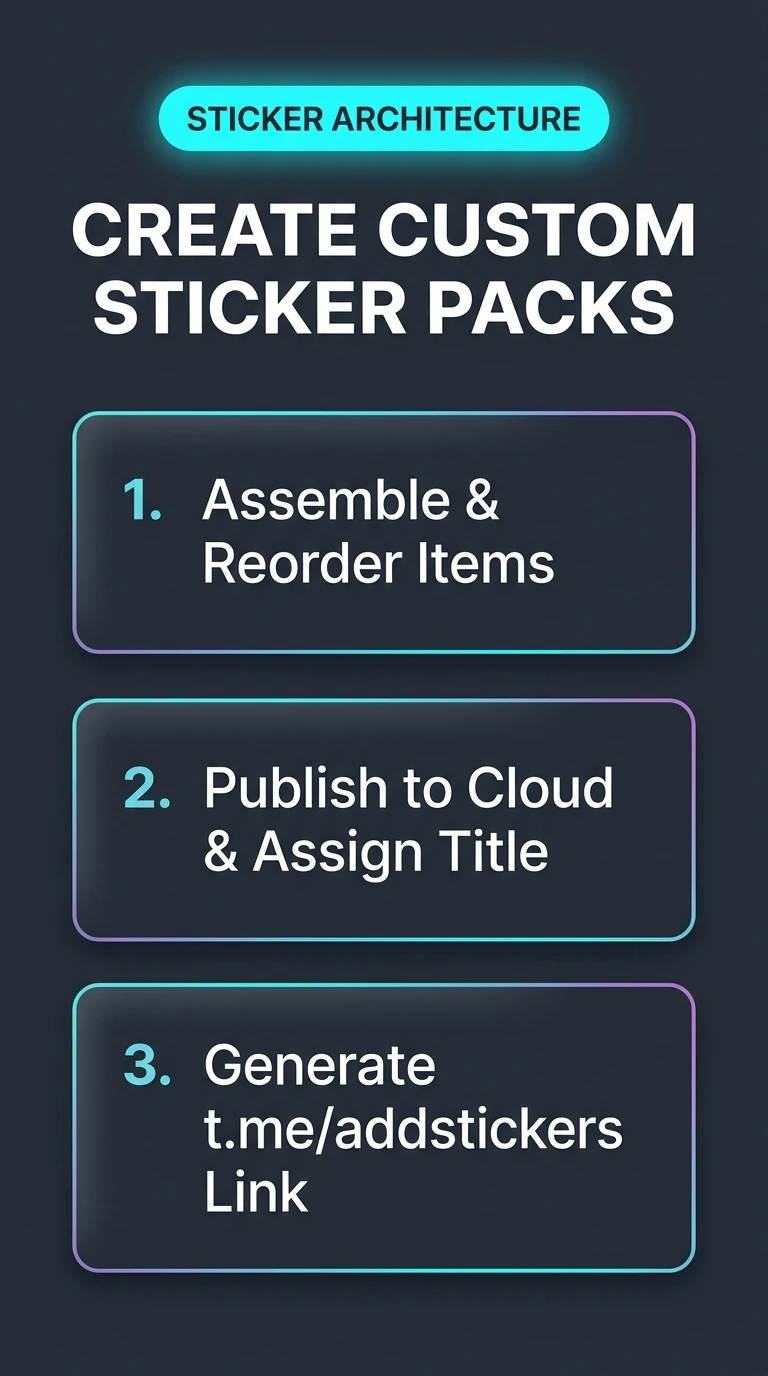 STICKER ARCHITECTURE

CREATE CUSTOM STICKER PACKS

1. Assemble & Reorder Items

2. Publish to Cloud & Assign Title

3. Generate t.me/addstickers Link