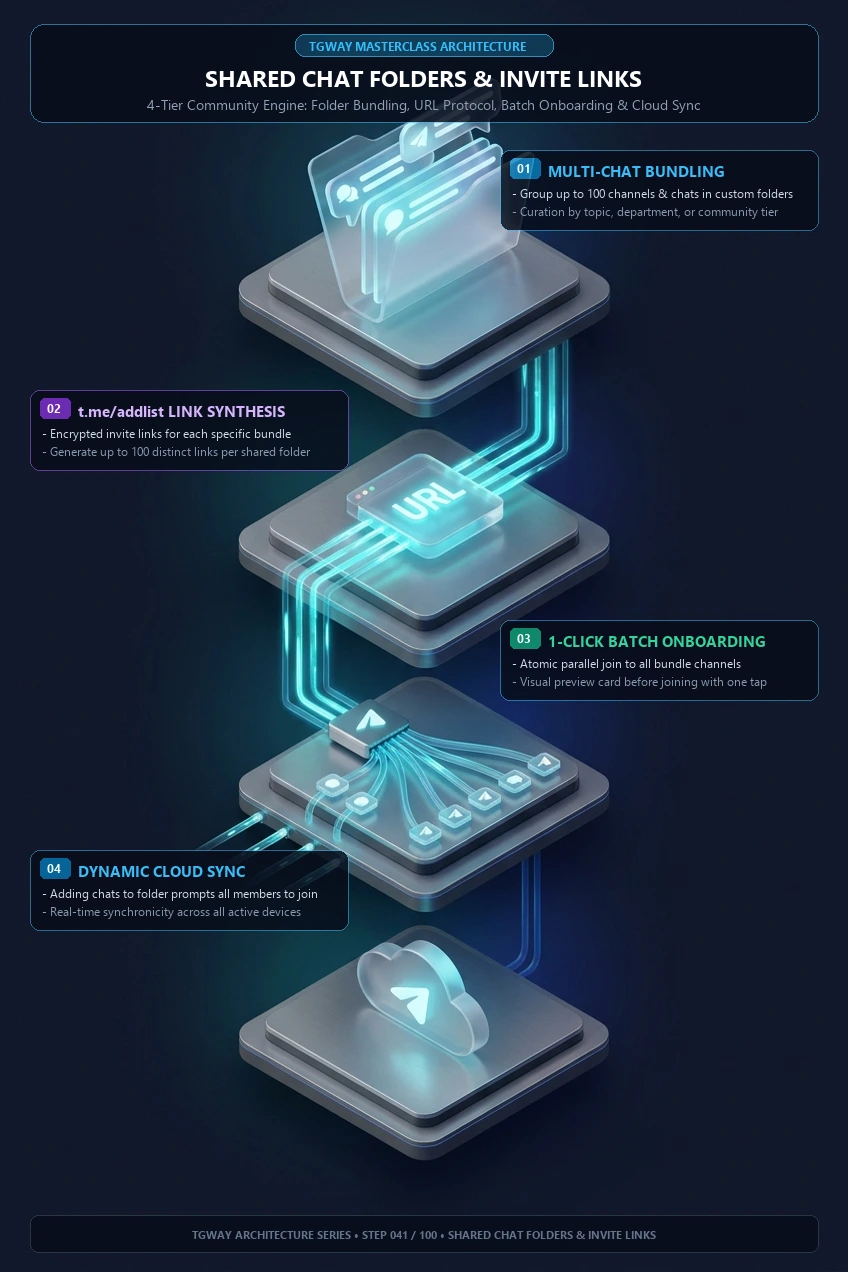 TGWAY MASTERCLASS ARCHITECTURE

SHARED CHAT FOLDERS & INVITE LINKS

4-Tier Community Engine: Folder Bundling, URL Protocol, Batch Onboarding & Cloud Sync

01 MULTI-CHAT BUNDLING
- Group up to 100 channels & chats in custom folders
- Curation by topic, department, or community tier

02 t.me/addlist LINK SYNTHESIS
- Encrypted invite links for each specific bundle
- Generate up to 100 distinct links per shared folder

URL

03 1-CLICK BATCH ONBOARDING
- Atomic parallel join to all bundle channels
- Visual preview card before joining with one tap

04 DYNAMIC CLOUD SYNC
- Adding chats to folder prompts all members to join
- Real-time synchronicity across all active devices

TGWAY ARCHITECTURE SERIES • STEP 041 / 100 • SHARED CHAT FOLDERS & INVITE LINKS