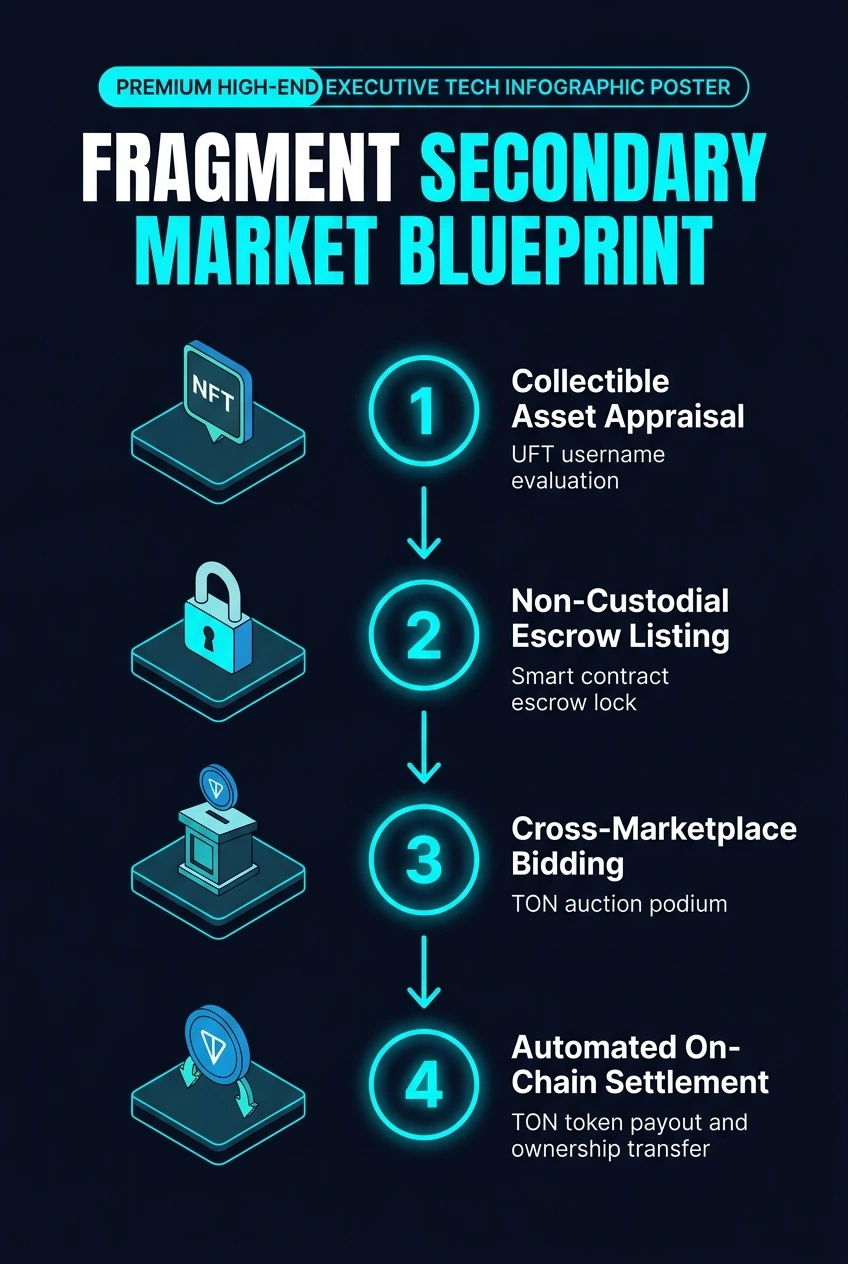 PREMIUM HIGH-END EXECUTIVE TECH INFOGRAPHIC POSTER

FRAGMENT SECONDARY MARKET BLUEPRINT

NFT

1

Collectible Asset Appraisal

UFT username evaluation

2

Non-Custodial Escrow Listing

Smart contract escrow lock

3

Cross-Marketplace Bidding

TON auction podium

4

Automated On-Chain Settlement

TON token payout and ownership transfer